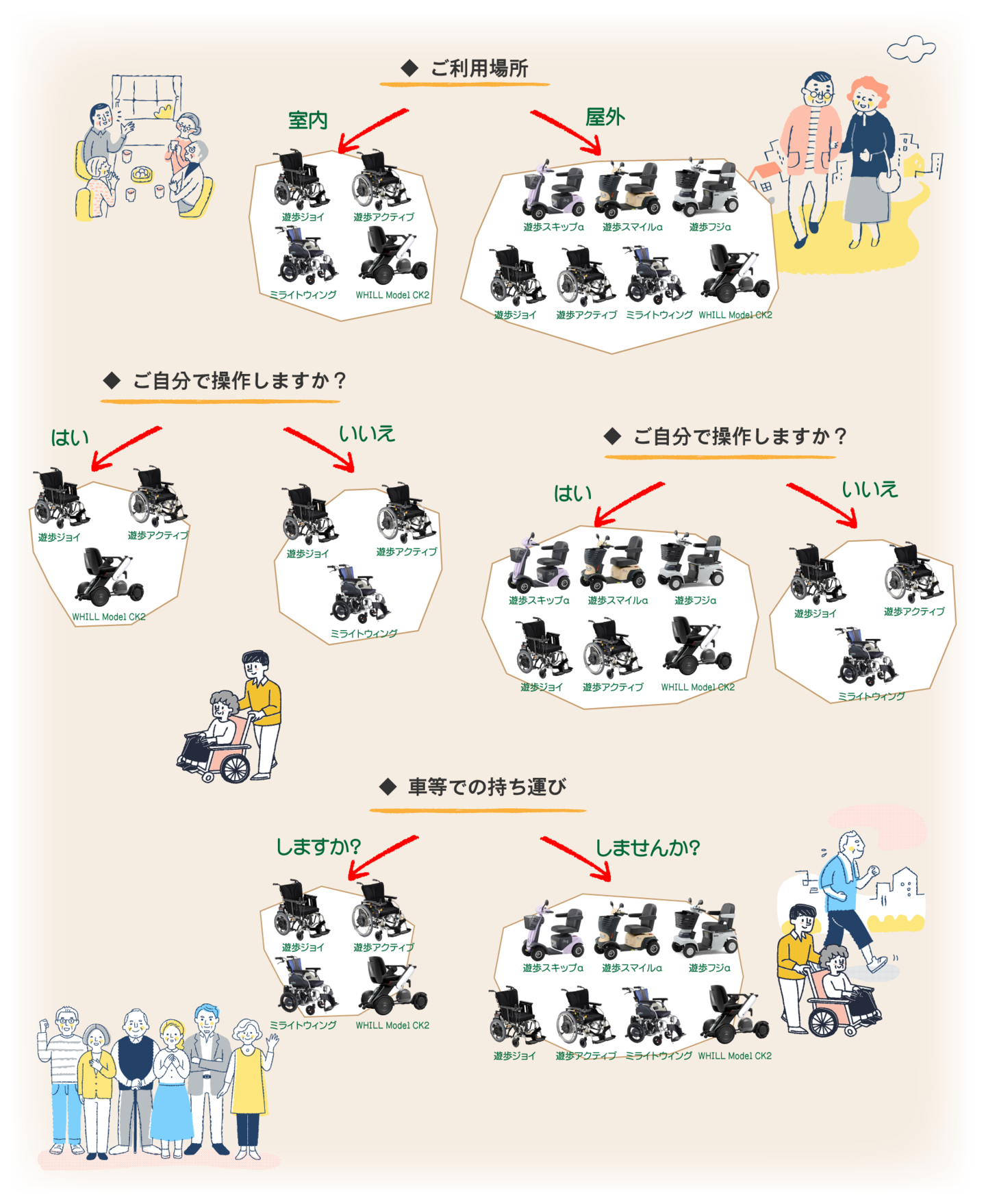 ◆ ご利用場所

室内

遊歩ジョイ 遊歩アクティブ
ミライトウィング WHILL Model CK2

屋外

遊歩スキップα 遊歩スマイルα 遊歩フジα
遊歩ジョイ 遊歩アクティブ ミライトウィング WHILL Model CK2

◆ ご自分で操作しますか？

はい

遊歩ジョイ 遊歩アクティブ
WHILL Model CK2

いいえ

遊歩ジョイ 遊歩アクティブ
ミライトウィング

◆ ご自分で操作しますか？

はい

遊歩スキップα 遊歩スマイルα 遊歩フジα
遊歩ジョイ 遊歩アクティブ WHILL Model CK2

いいえ

遊歩ジョイ 遊歩アクティブ
ミライトウィング

◆ 車等での持ち運び

しますか?

遊歩ジョイ 遊歩アクティブ
ミライトウィング WHILL Model CK2

しませんか?

遊歩スキップα 遊歩スマイルα 遊歩フジα
遊歩ジョイ 遊歩アクティブ ミライトウィング WHILL Model CK2